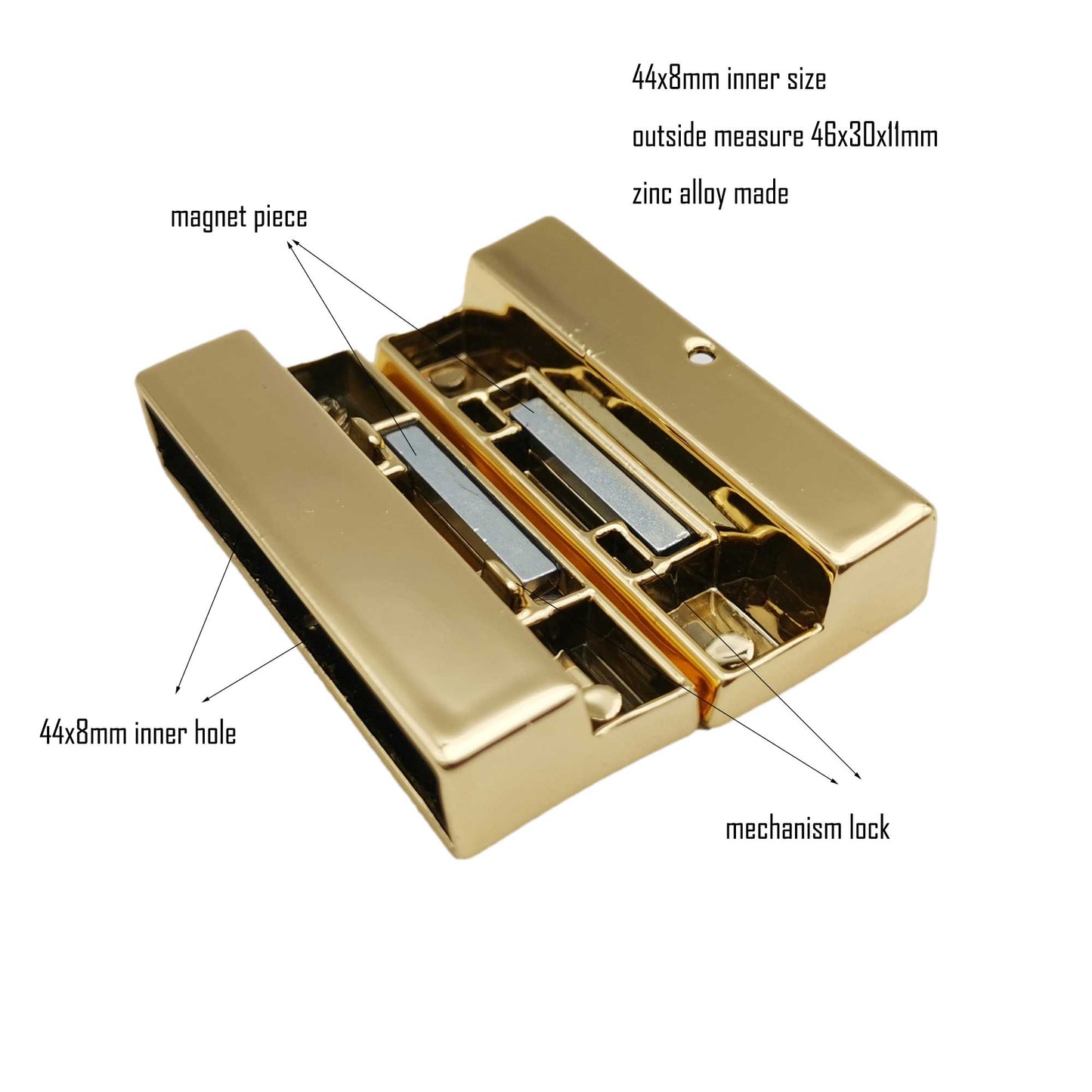 44x8mm inner size

outside measure 46x30x11mm

zinc alloy made

magnet piece

44x8mm inner hole

mechanism lock